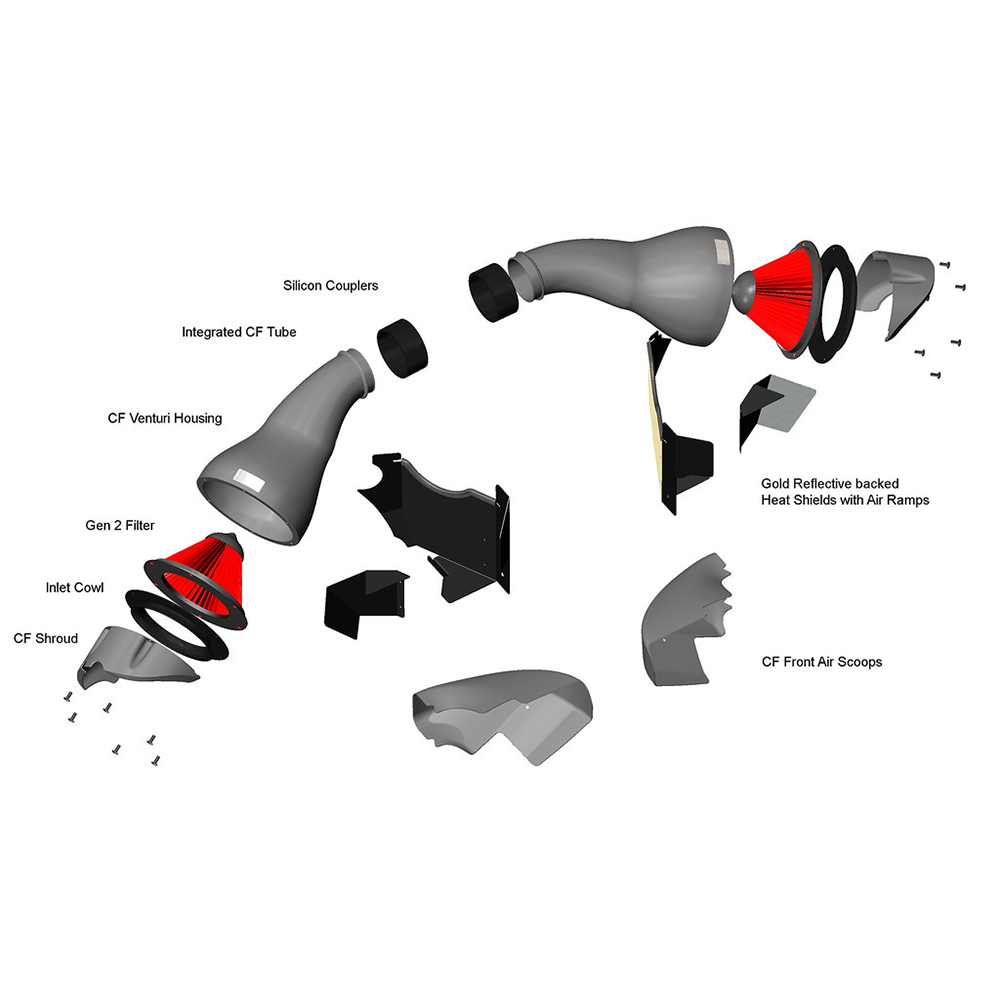 Silicon Couplers

Integrated CF Tube

CF Venturi Housing

Gen 2 Filter

Inlet Cowl

CF Shroud

Gold Reflective backed Heat Shields with Air Ramps

CF Front Air Scoops